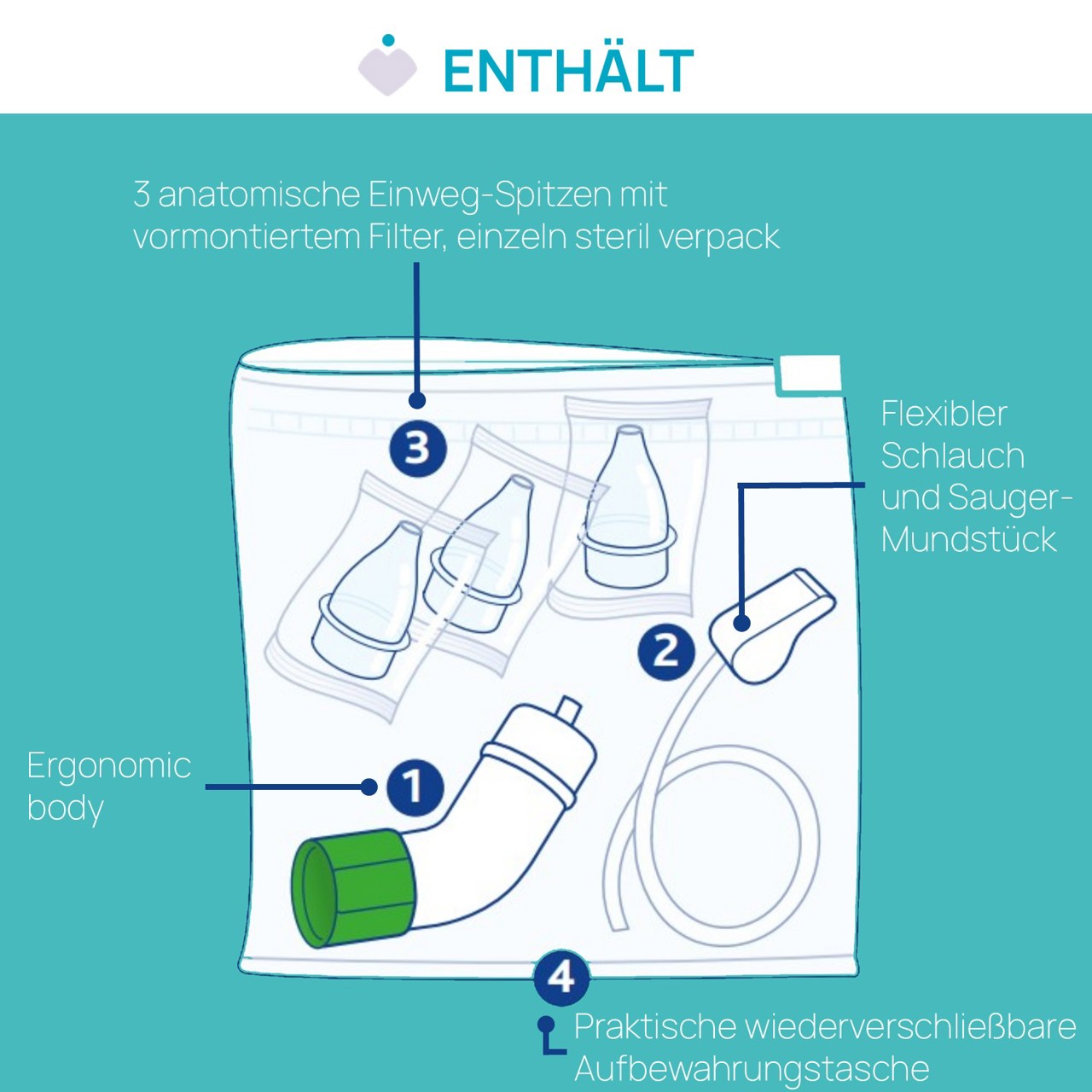 ENTHÄLT

3 anatomische Einweg-Spitzen mit vormontiertem Filter, einzeln steril verpack

3

Flexibler Schlauch und Sauger-Mundstück

2

Ergonomic body

1

4

Praktische wiederverschließbare Aufbewahrungstasche