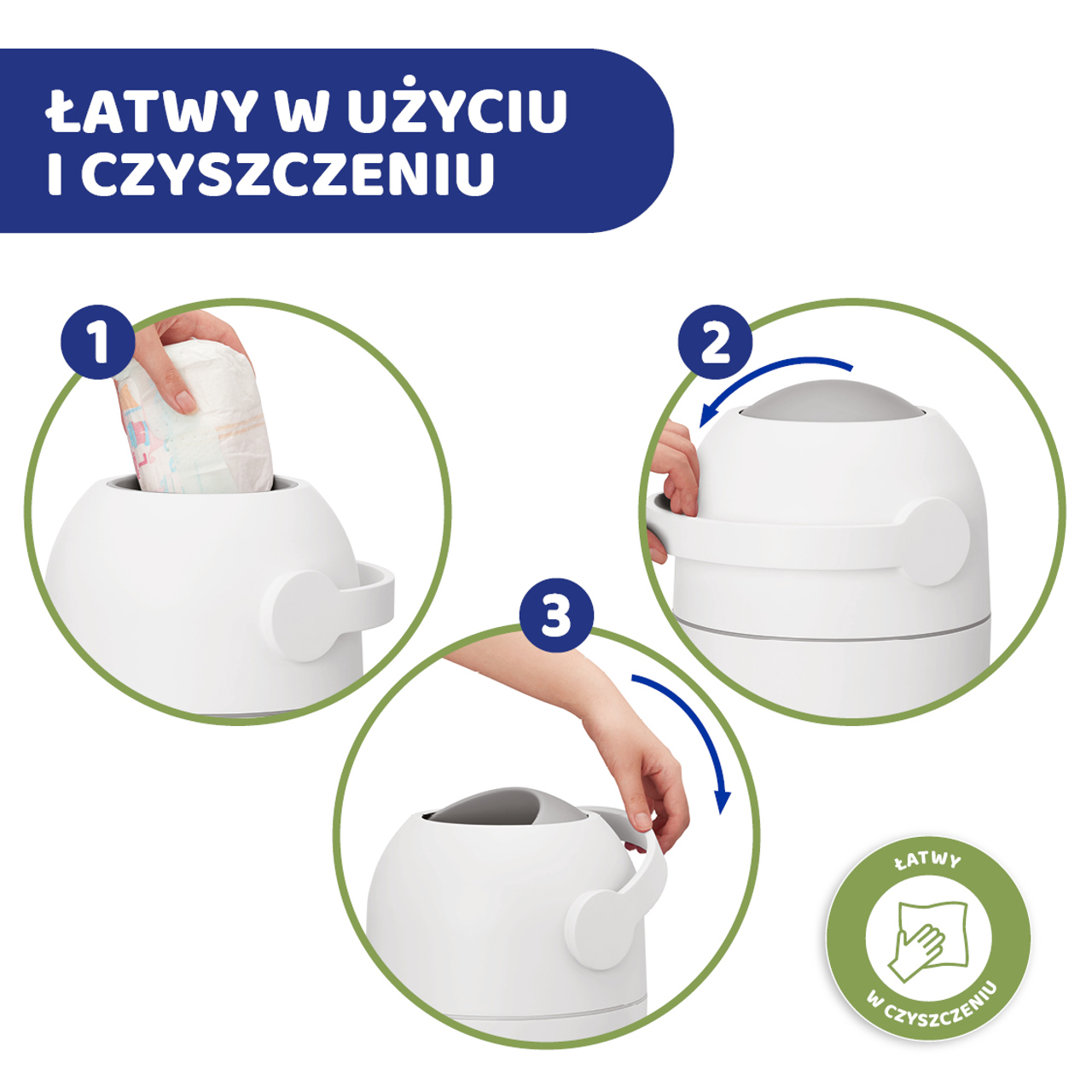 ŁATWY W UŻYCIU
I CZYSZCZENIU

1

2

3

ŁATWY
W CZYSZCZENIU