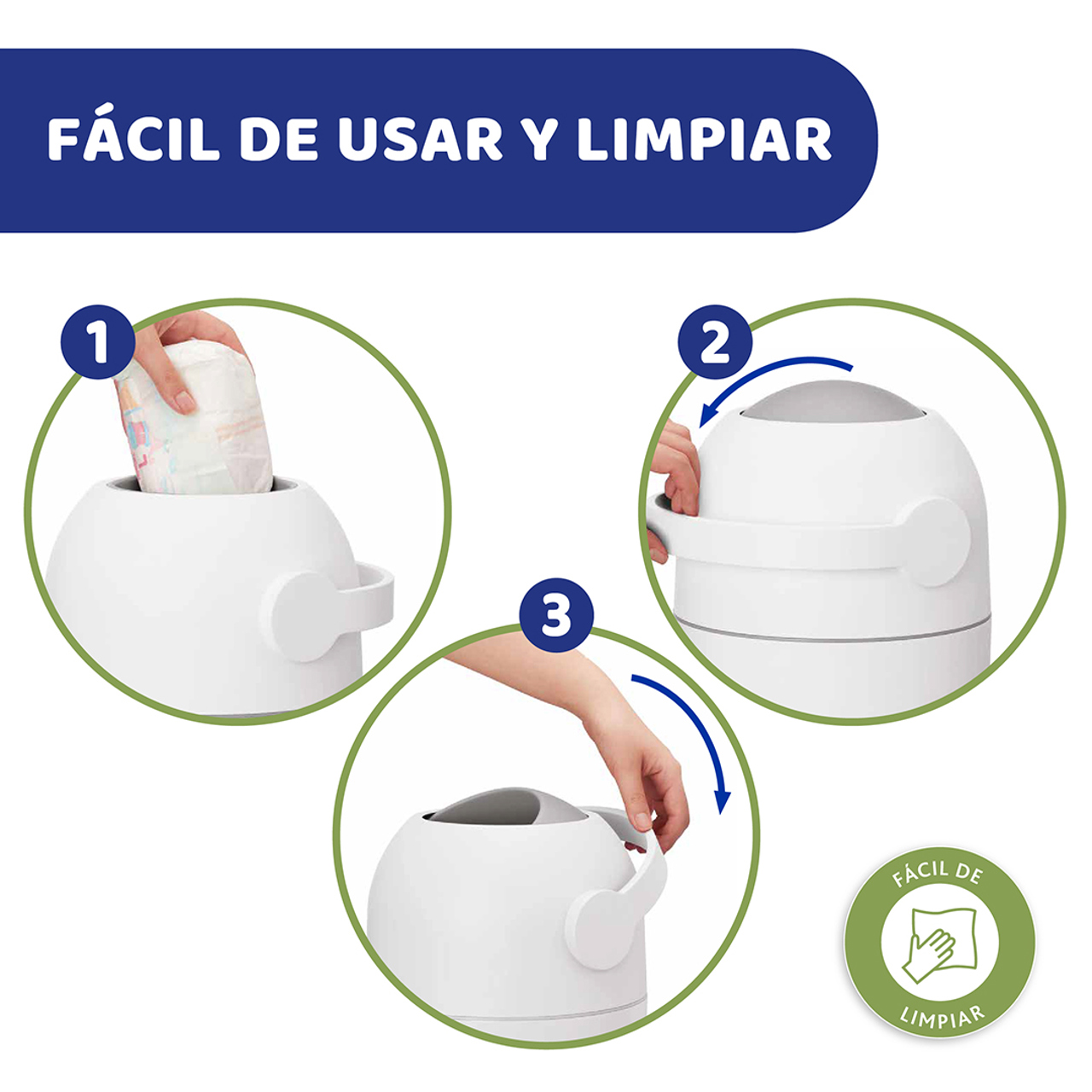 FÁCIL DE USAR Y LIMPIAR

1

2

3

FÁCIL DE
LIMPIAR