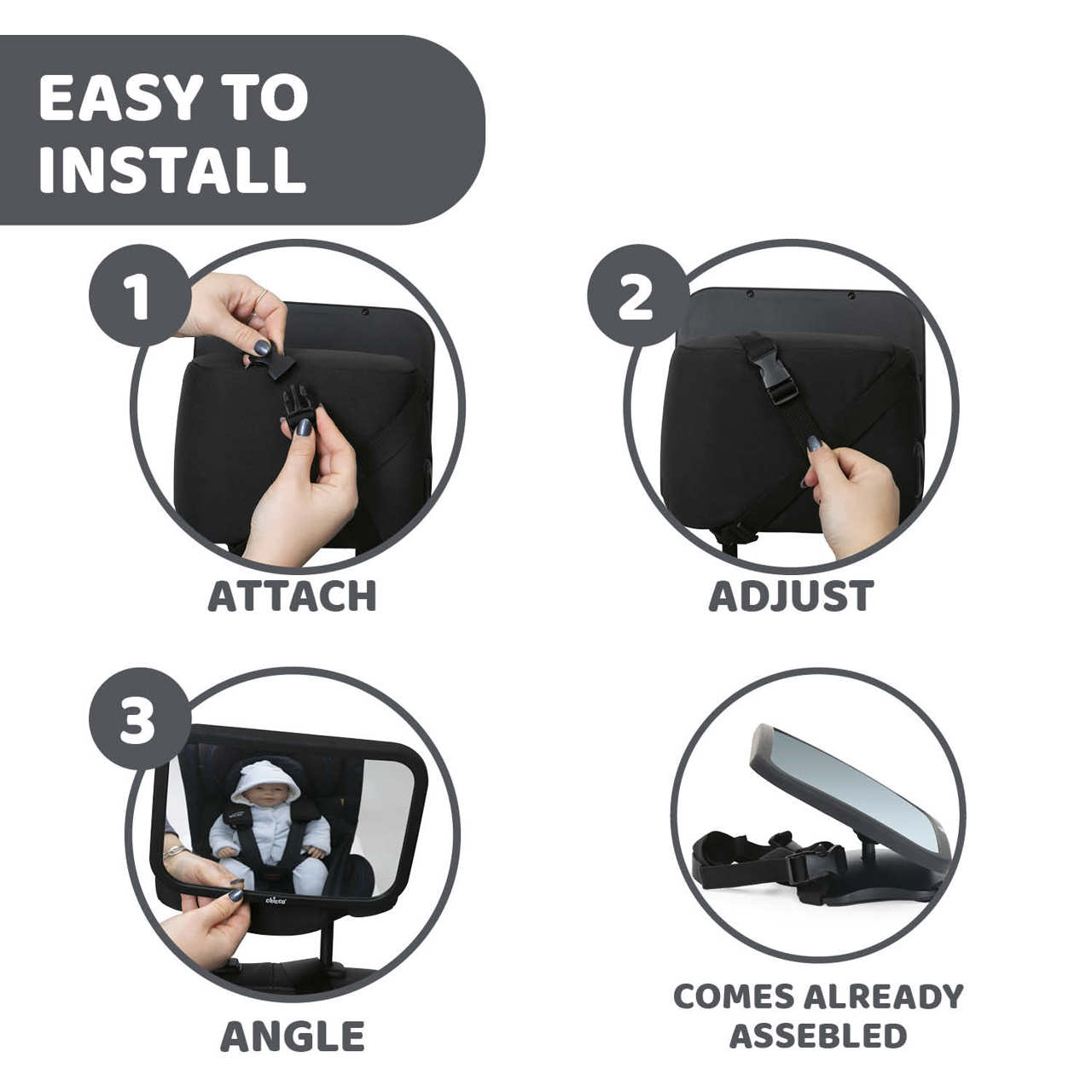 EASY TO INSTALL

1

ATTACH

2

ADJUST

3

chicco

ANGLE

COMES ALREADY ASSEBLED