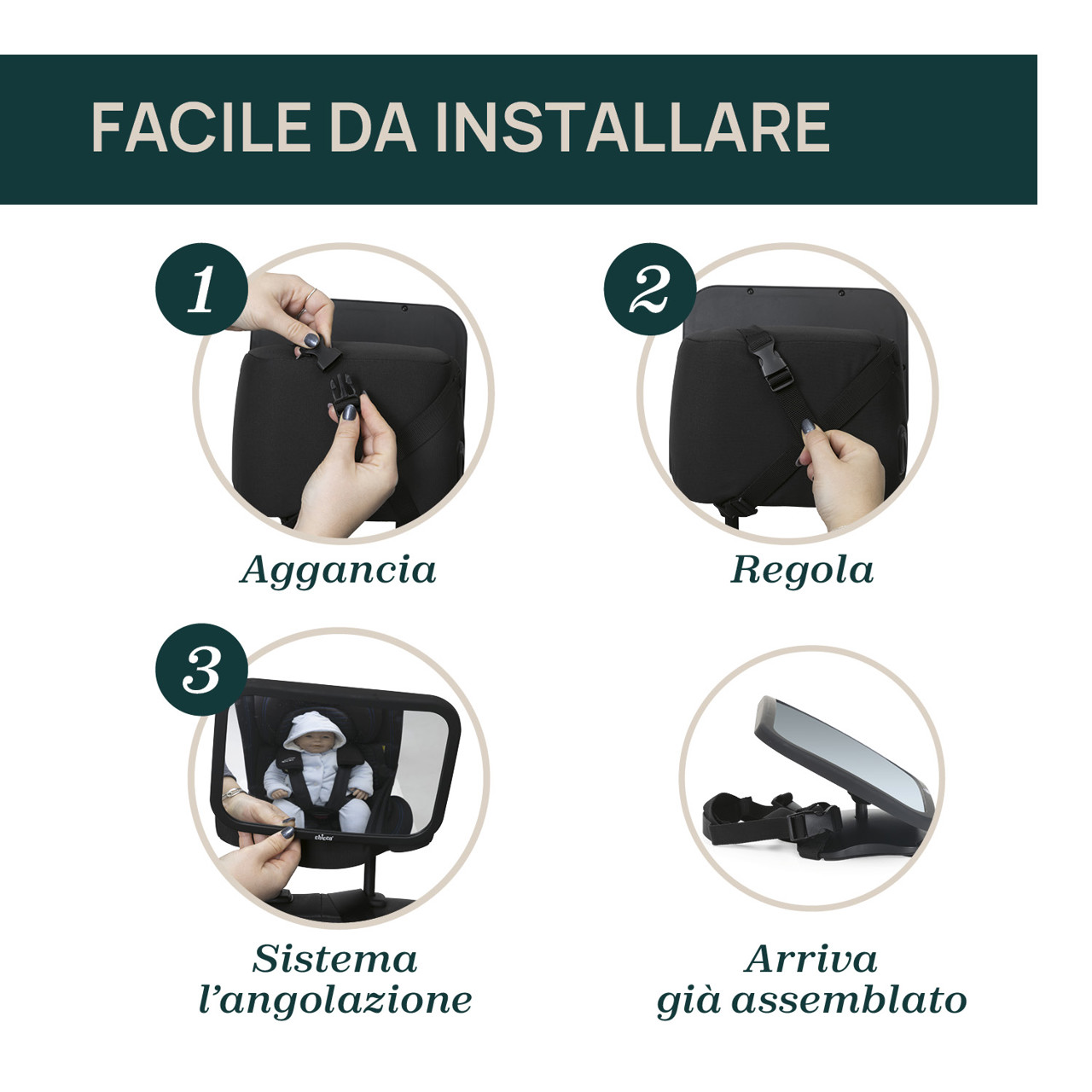 FACILE DA INSTALLARE

1

Aggancia

2

Regola

3

chicco

Sistema l'angolazione

Arriva già assemblato