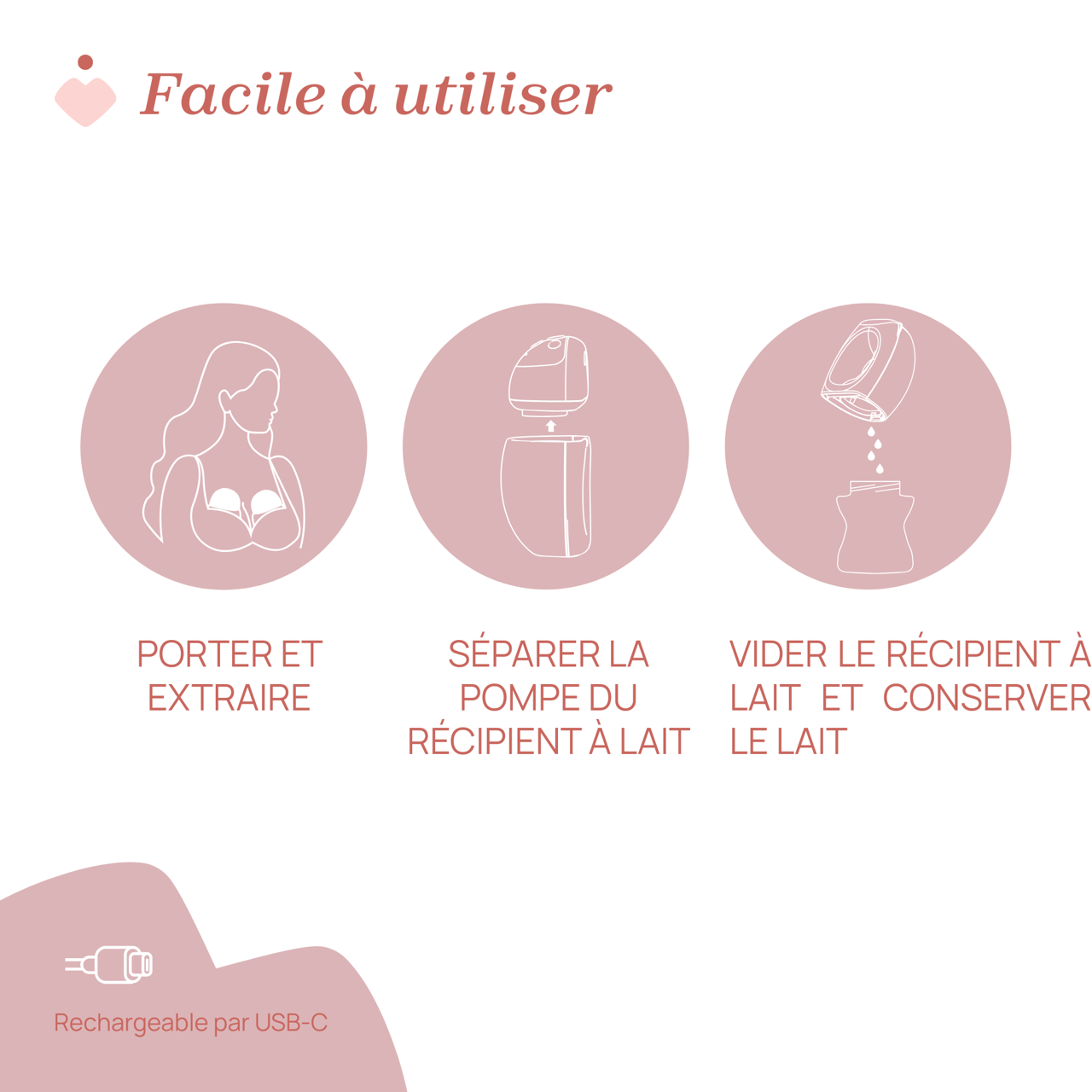 Facile à utiliser

PORTER ET EXTRAIRE

SÉPARER LA POMPE DU RÉCIPIENT À LAIT

VIDER LE RÉCIPIENT À LAIT ET CONSERVER LE LAIT

Rechargeable par USB-C