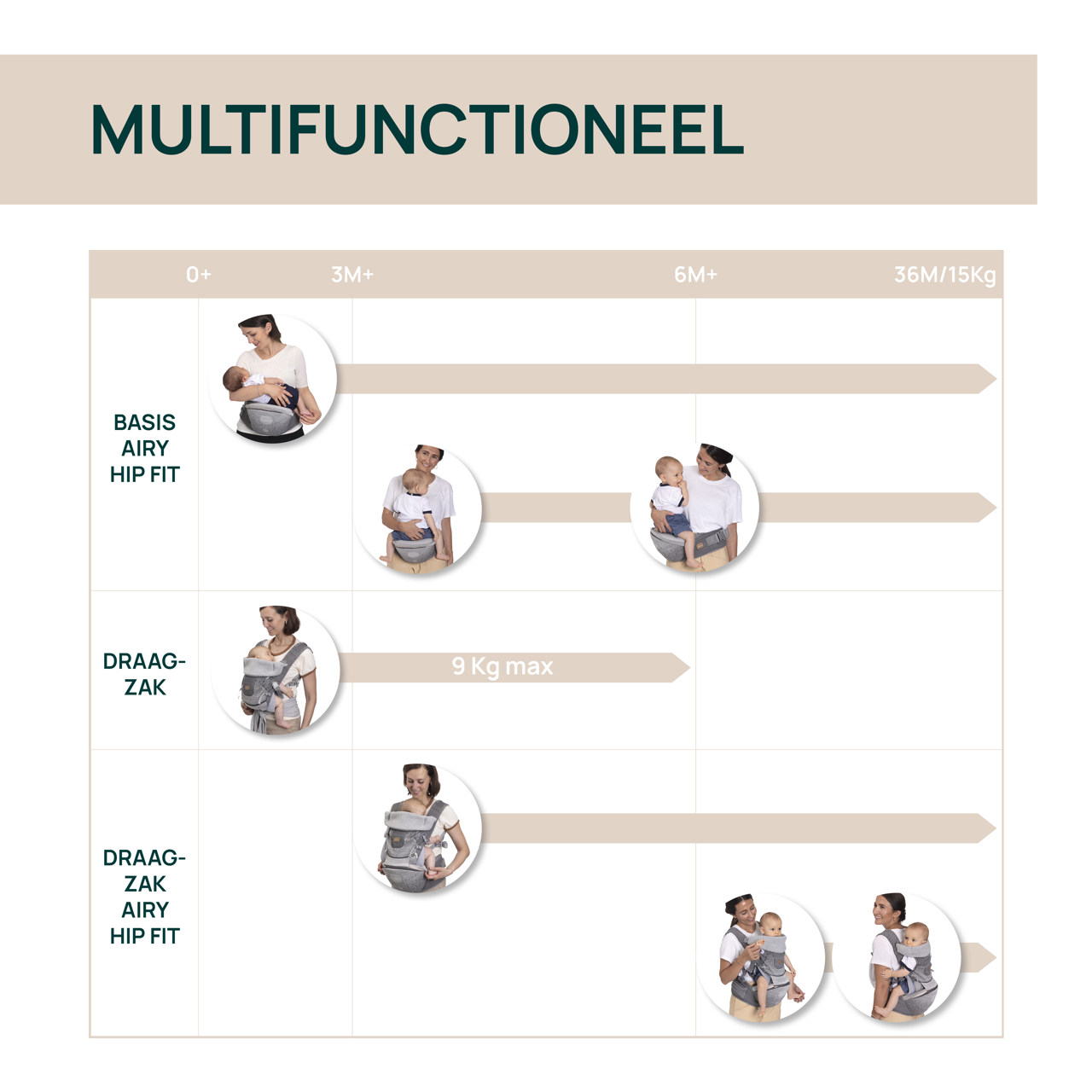 MULTIFUNCTIONEEL

0+ 3M+ 6M+ 36M/15Kg

BASIS AIRY HIP FIT

DRAAG-ZAK

9 Kg max

DRAAG-ZAK AIRY HIP FIT