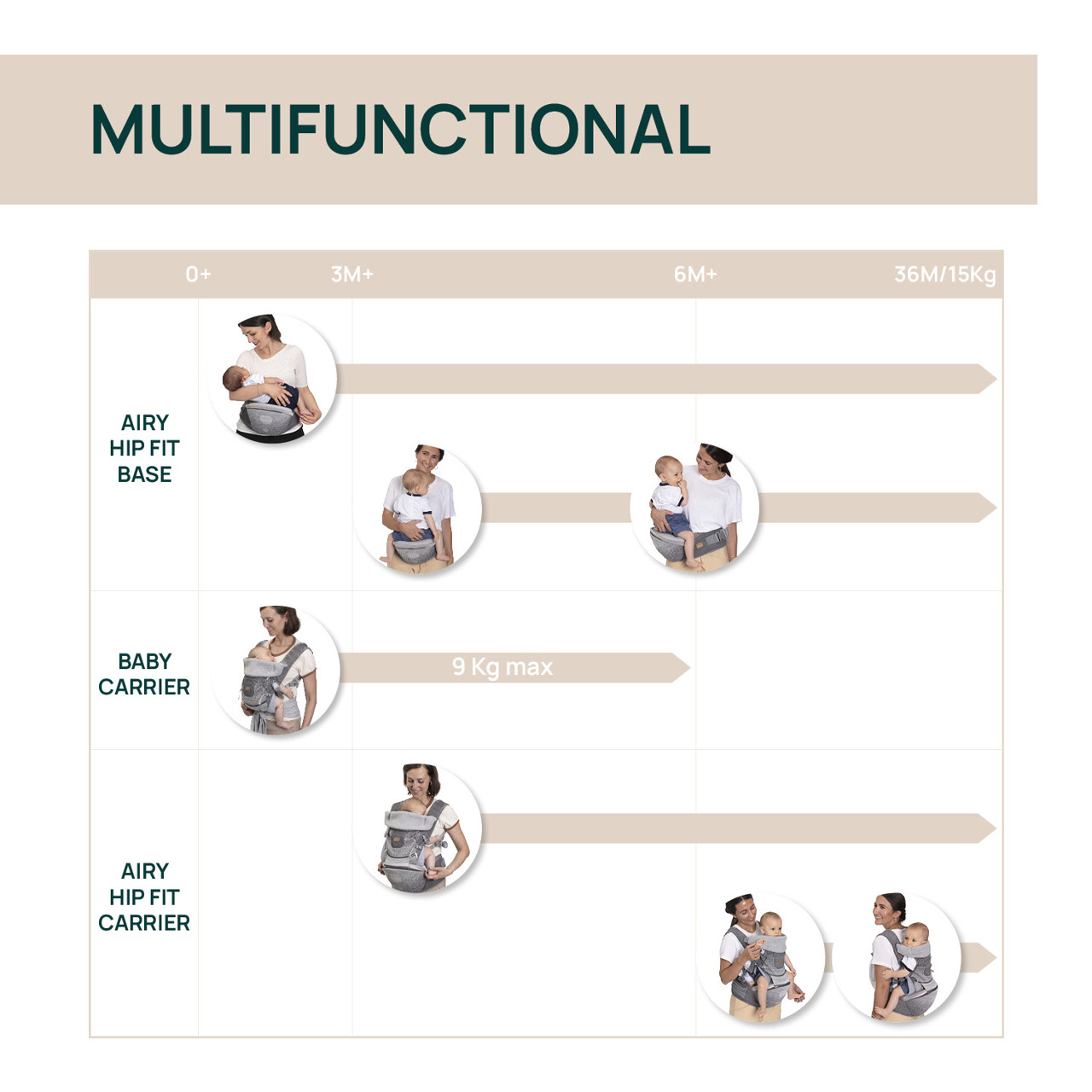 MULTIFUNCTIONAL

0+ 3M+ 6M+ 36M/15Kg

AIRY HIP FIT BASE

BABY CARRIER

9 Kg max

AIRY HIP FIT CARRIER